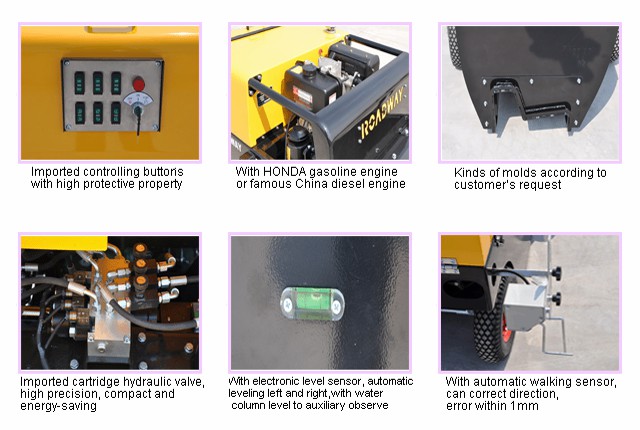 Imported controlling buttons with high protective property

ROADWAY

With HONDA gasoline engine or famous China diesel engine

Kinds of molds according to customer's request

Imported cartridge hydraulic valve, high precision, compact and energy-saving

With electronic level sensor, automatic leveling left and right,with water column level to auxiliary observe

With automatic walking sensor, can correct direction, error within 1mm