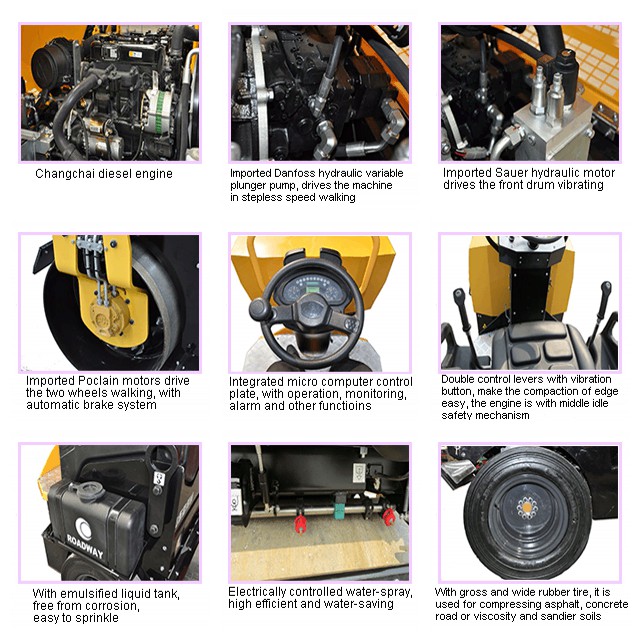 Changchai diesel engine

Imported Danfoss hydraulic variable plunger pump, drives the machine in stepless speed walking

Imported Sauer hydraulic motor drives the front drum vibrating

Imported Poclain motors drive the two wheels walking, with automatic brake system

Integrated micro computer control plate, with operation, monitoring, alarm and other functioins

Double control levers with vibration button, make the compaction of edge easy, the engine is with middle idle safety mechanism

ROADWAY

With emulsified liquid tank, free from corrosion, easy to sprinkle

Electrically controlled water-spray, high efficient and water-saving

With gross and wide rubber tire, it is used for compressing asphalt, concrete road or viscosity and sandier soils